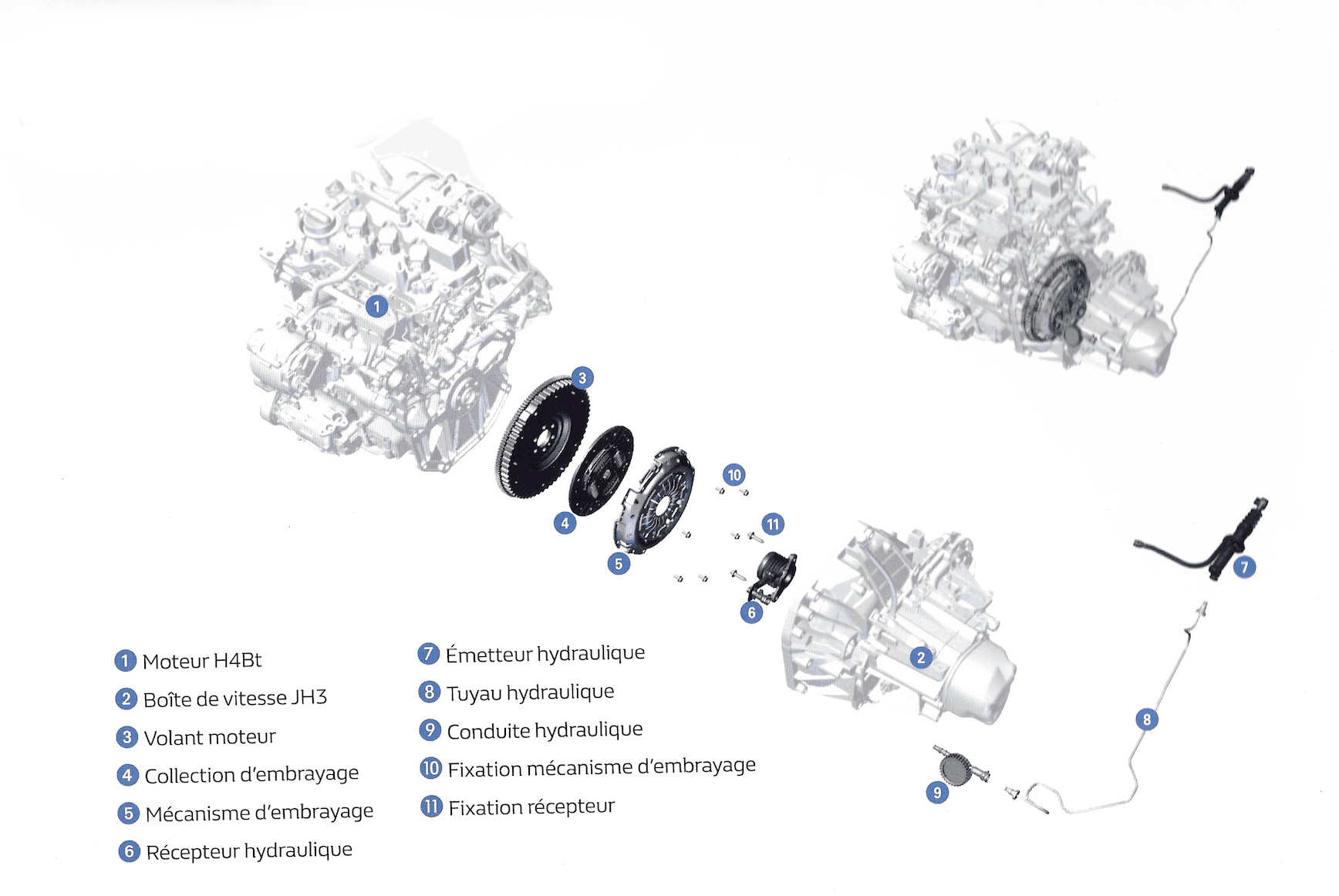 1
3
10
4
11
5
7
6
2
8
9

1 Moteur H4Bt
2 Boîte de vitesse JH3
3 Volant moteur
4 Collection d'embrayage
5 Mécanisme d'embrayage
6 Récepteur hydraulique

7 Émetteur hydraulique
8 Tuyau hydraulique
9 Conduite hydraulique
10 Fixation mécanisme d'embrayage
11 Fixation récepteur