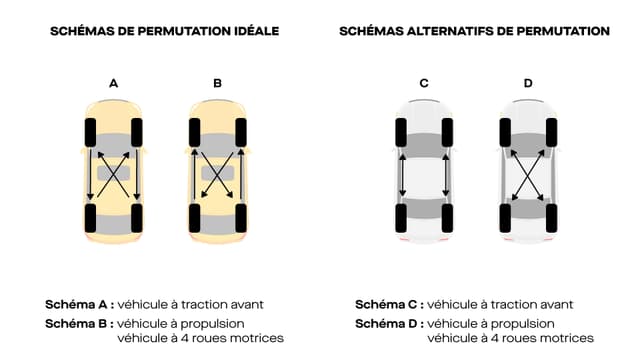 SCHÉMAS DE PERMUTATION IDÉALE

A

B

Schéma A : véhicule à traction avant

Schéma B : véhicule à propulsion
véhicule à 4 roues motrices

SCHÉMAS ALTERNATIFS DE PERMUTATION

C

D

Schéma C : véhicule à traction avant

Schéma D : véhicule à propulsion
véhicule à 4 roues motrices